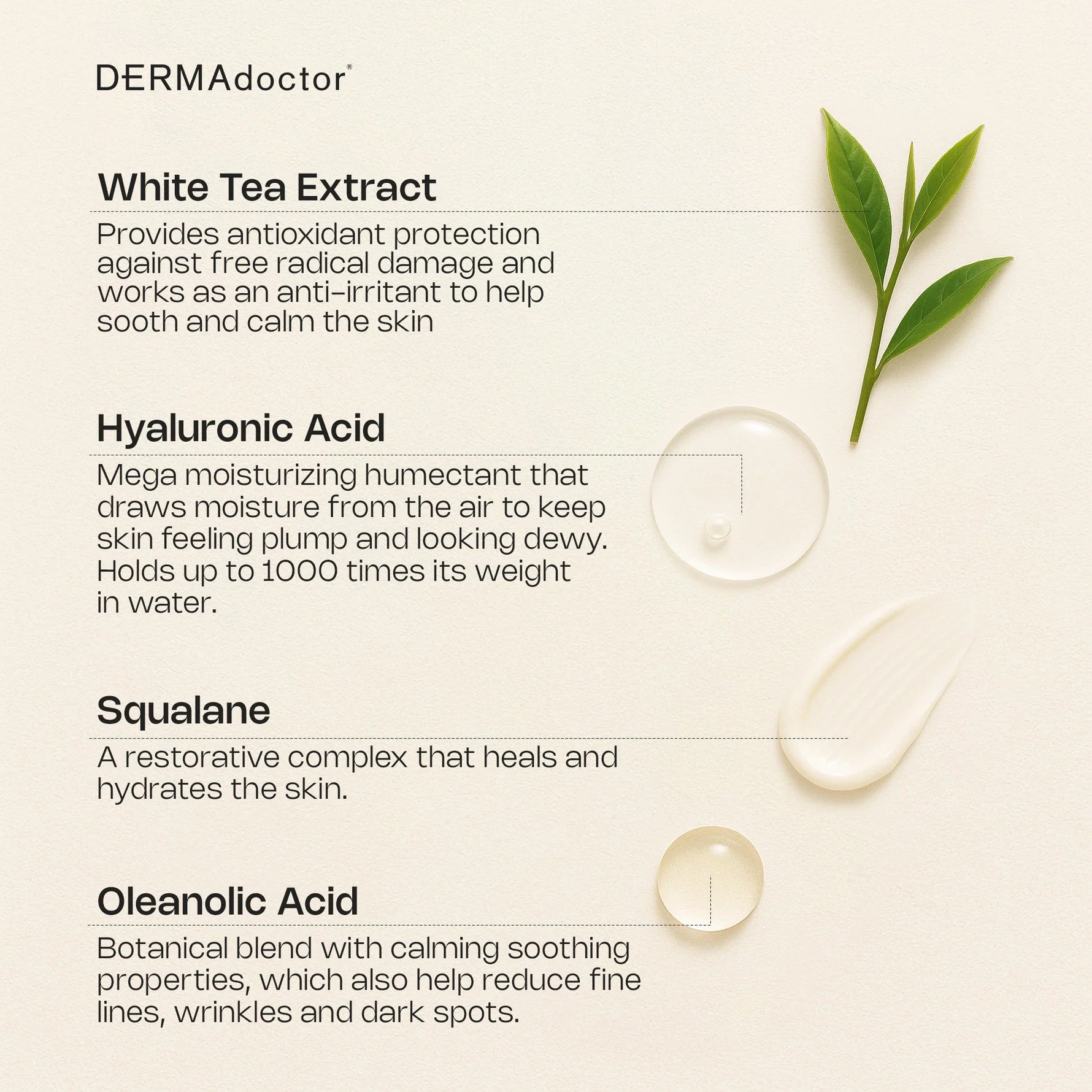 DERMAdoctor®

White Tea Extract

Provides antioxidant protection against free radical damage and works as an anti-irritant to help sooth and calm the skin

Hyaluronic Acid

Mega moisturizing humectant that draws moisture from the air to keep skin feeling plump and looking dewy. Holds up to 1000 times its weight in water.

Squalane

A restorative complex that heals and hydrates the skin.

Oleanolic Acid

Botanical blend with calming soothing properties, which also help reduce fine lines, wrinkles and dark spots.